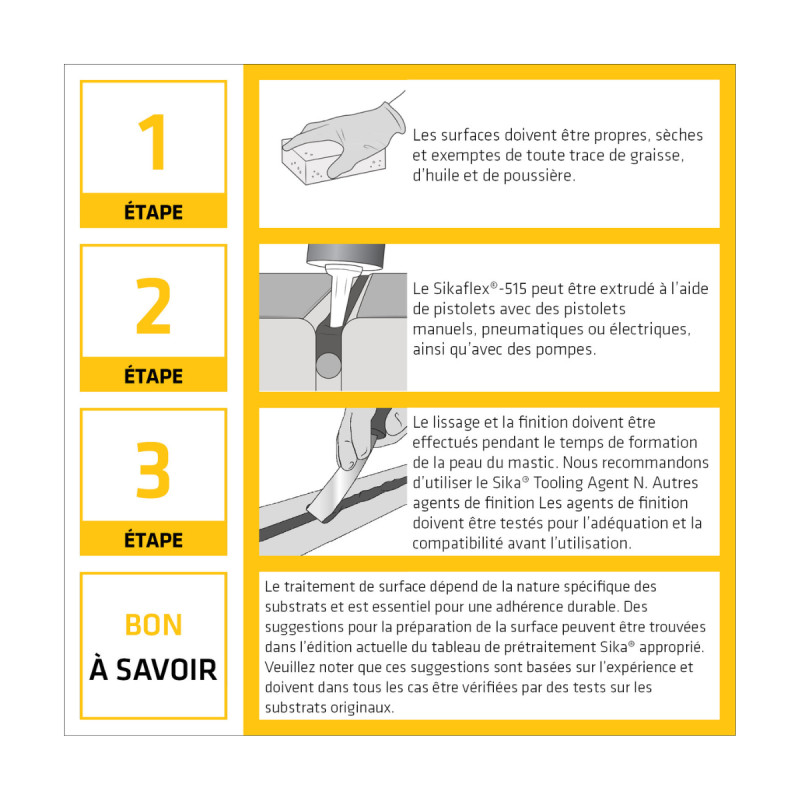 1

ÉTAPE

Les surfaces doivent être propres, sèches et exemptes de toute trace de graisse, d'huile et de poussière.

2

ÉTAPE

Le Sikaflex®-515 peut être extrudé à l'aide de pistolets avec des pistolets manuels, pneumatiques ou électriques, ainsi qu'avec des pompes.

3

ÉTAPE

Le lissage et la finition doivent être effectués pendant le temps de formation de la peau du mastic. Nous recommandons d'utiliser le Sika® Tooling Agent N. Autres agents de finition Les agents de finition doivent être testés pour l'adéquation et la compatibilité avant l'utilisation.

BON

À SAVOIR

Le traitement de surface dépend de la nature spécifique des substrats et est essentiel pour une adhérence durable. Des suggestions pour la préparation de la surface peuvent être trouvées dans l'édition actuelle du tableau de prétraitement Sika® approprié. Veuillez noter que ces suggestions sont basées sur l'expérience et doivent dans tous les cas être vérifiées par des tests sur les substrats originaux.