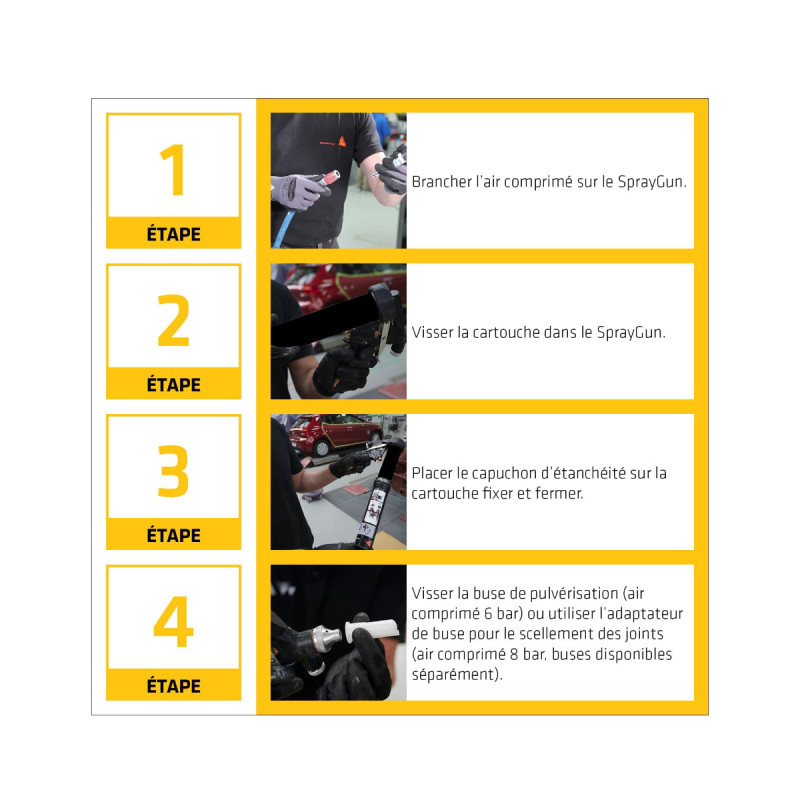 1
ÉTAPE

Brancher l'air comprimé sur le SprayGun.

2
ÉTAPE

Visser la cartouche dans le SprayGun.

3
ÉTAPE

Placer le capuchon d'étanchéité sur la cartouche fixer et fermer.

4
ÉTAPE

Visser la buse de pulvérisation (air comprimé 6 bar) ou utiliser l'adaptateur de buse pour le scellement des joints (air comprimé 8 bar, buses disponibles séparément).