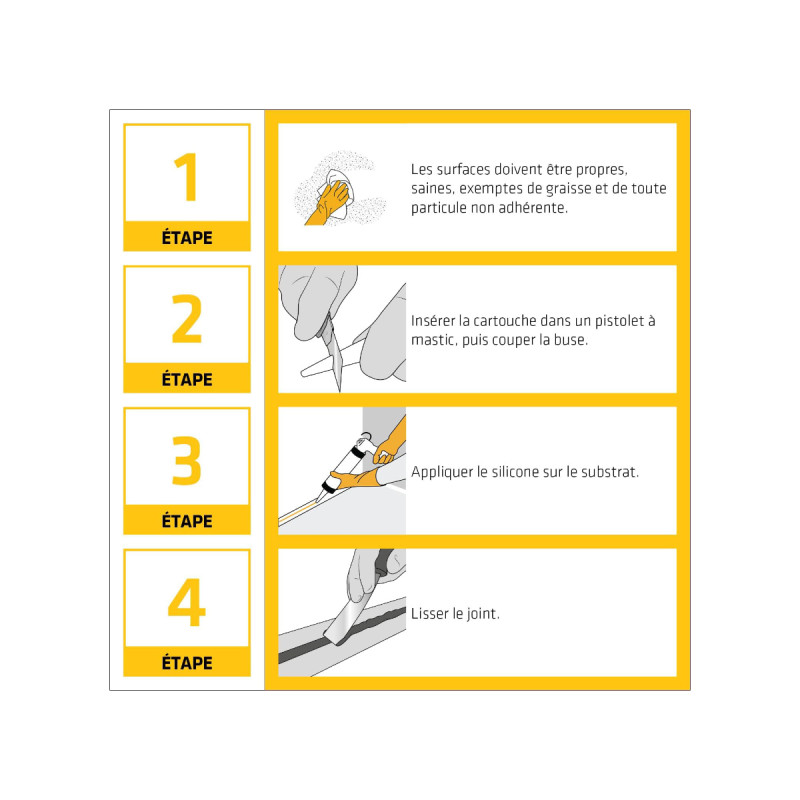 1
ÉTAPE

Les surfaces doivent être propres, saines, exemptes de graisse et de toute particule non adhérente.

2
ÉTAPE

Insérer la cartouche dans un pistolet à mastic, puis couper la buse.

3
ÉTAPE

Appliquer le silicone sur le substrat.

4
ÉTAPE

Lisser le joint.