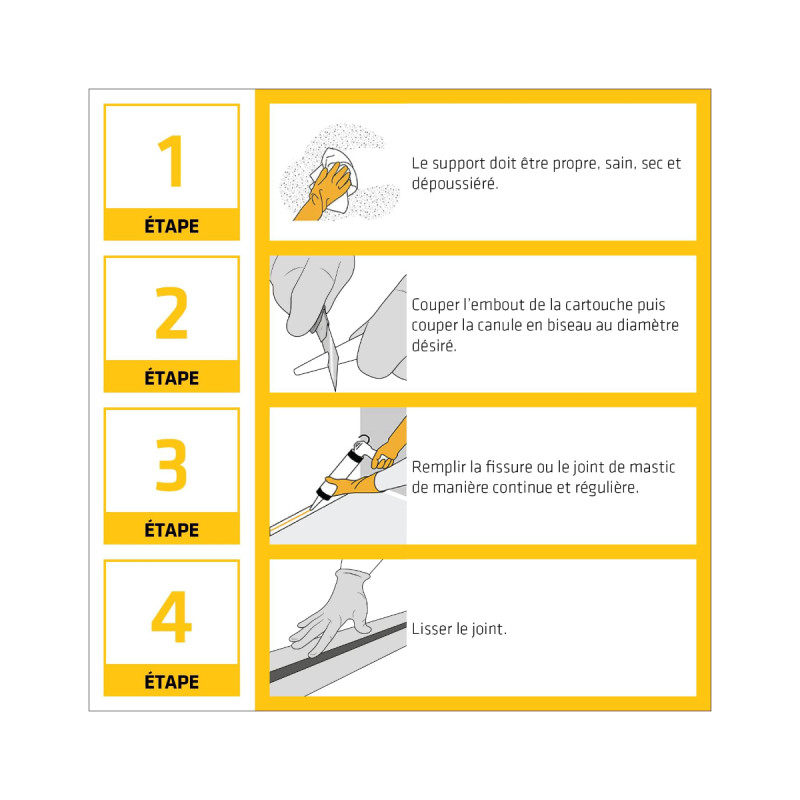 1
ÉTAPE

Le support doit être propre, sain, sec et dépoussiéré.

2
ÉTAPE

Couper l'embout de la cartouche puis couper la canule en biseau au diamètre désiré.

3
ÉTAPE

Remplir la fissure ou le joint de mastic de manière continue et régulière.

4
ÉTAPE

Lisser le joint.