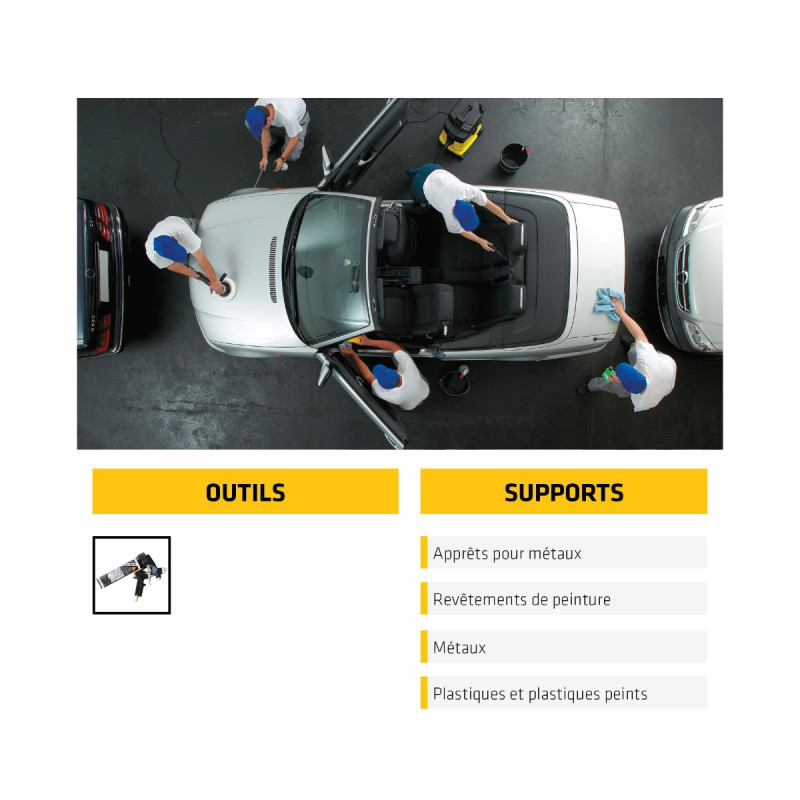 OUTILS

SUPPORTS

Apprêts pour métaux

Revêtements de peinture

Métaux

Plastiques et plastiques peints