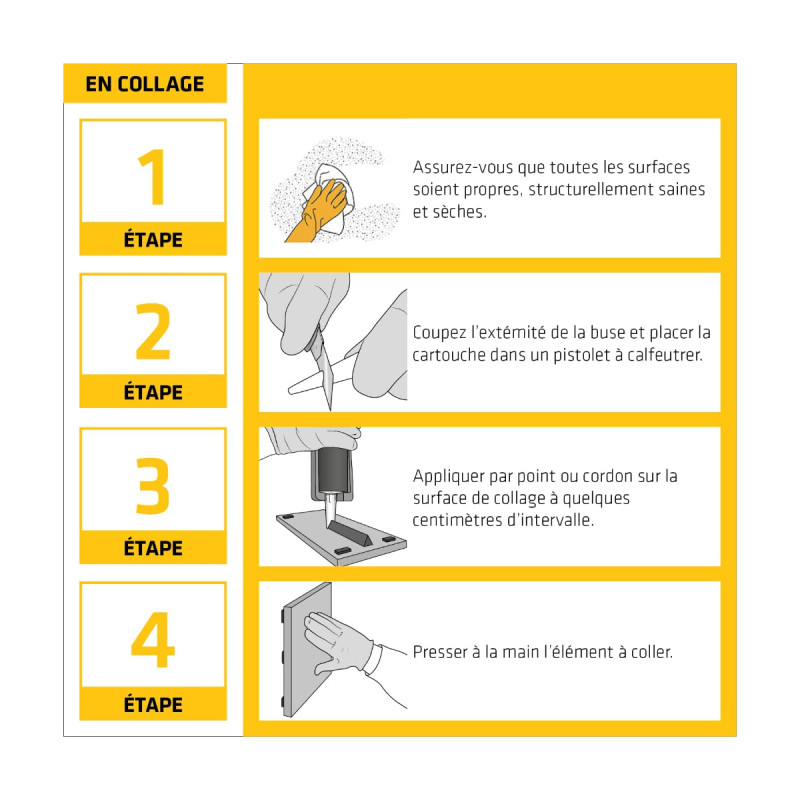 EN COLLAGE

1
ÉTAPE

Assurez-vous que toutes les surfaces soient propres, structurellement saines et sèches.

2
ÉTAPE

Coupez l'extémité de la buse et placer la cartouche dans un pistolet à calfeutrer.

3
ÉTAPE

Appliquer par point ou cordon sur la surface de collage à quelques centimètres d'intervalle.

4
ÉTAPE

Presser à la main l'élément à coller.