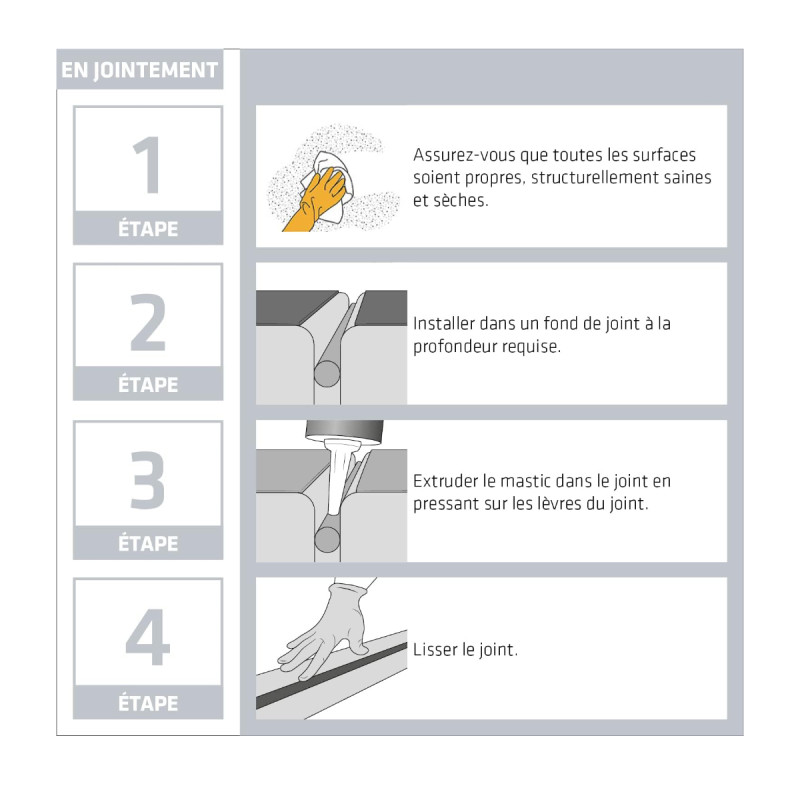 EN JOINTEMENT

1
ÉTAPE

Assurez-vous que toutes les surfaces soient propres, structurellement saines et sèches.

2
ÉTAPE

Installer dans un fond de joint à la profondeur requise.

3
ÉTAPE

Extruder le mastic dans le joint en pressant sur les lèvres du joint.

4
ÉTAPE

Lisser le joint.