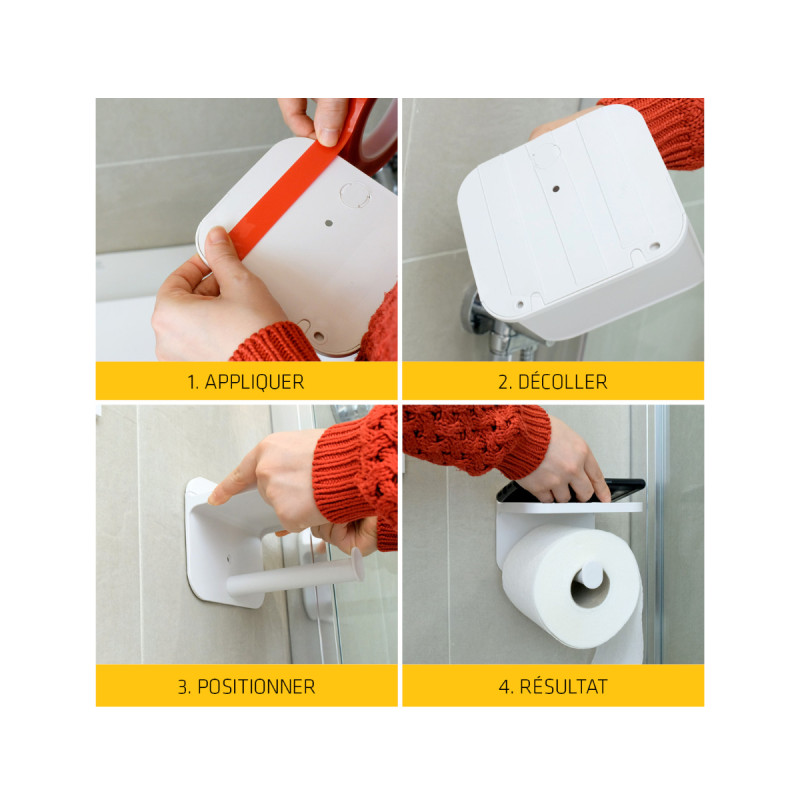 1. APPLIQUER

2. DÉCOLLER

3. POSITIONNER

4. RÉSULTAT