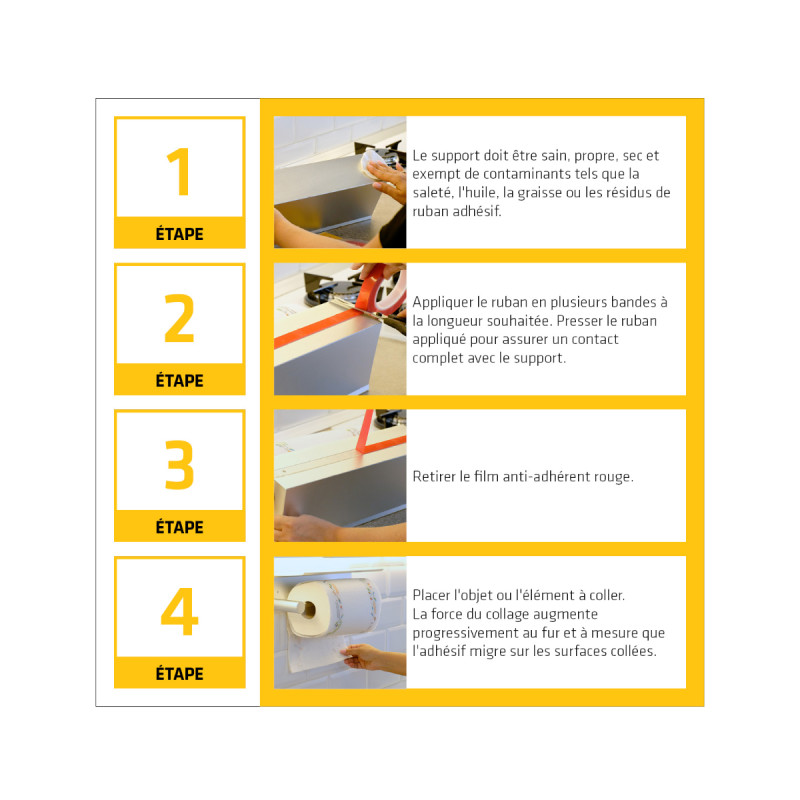 1

ÉTAPE

Le support doit être sain, propre, sec et exempt de contaminants tels que la saleté, l'huile, la graisse ou les résidus de ruban adhésif.

2

ÉTAPE

Appliquer le ruban en plusieurs bandes à la longueur souhaitée. Presser le ruban appliqué pour assurer un contact complet avec le support.

3

ÉTAPE

Retirer le film anti-adhérent rouge.

4

ÉTAPE

Placer l'objet ou l'élément à coller.
La force du collage augmente progressivement au fur et à mesure que l'adhésif migre sur les surfaces collées.