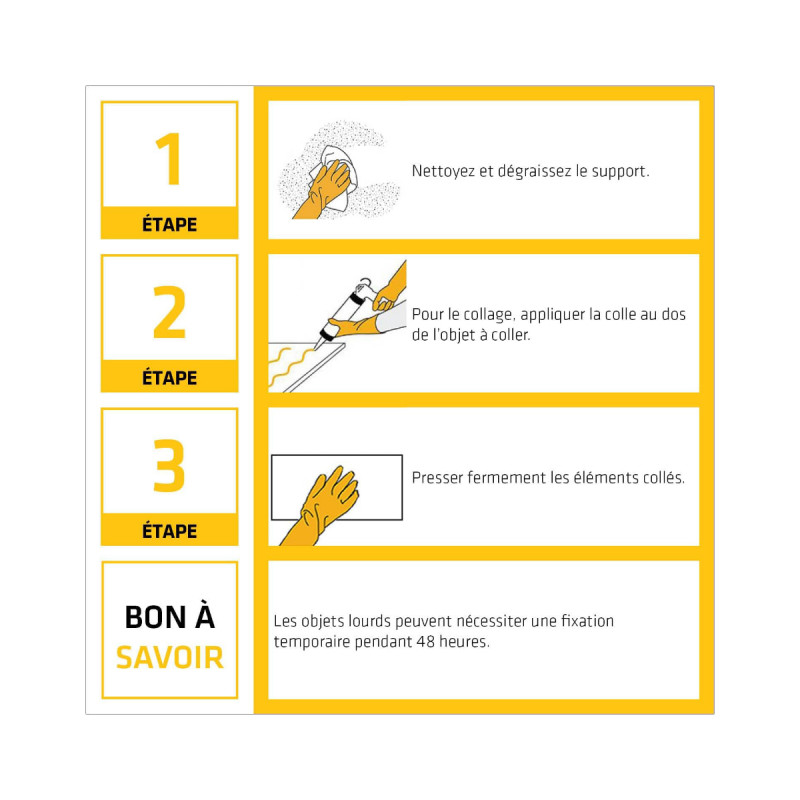 1
ÉTAPE

Nettoyez et dégraissez le support.

2
ÉTAPE

Pour le collage, appliquer la colle au dos de l'objet à coller.

3
ÉTAPE

Presser fermement les éléments collés.

BON À
SAVOIR

Les objets lourds peuvent nécessiter une fixation temporaire pendant 48 heures.