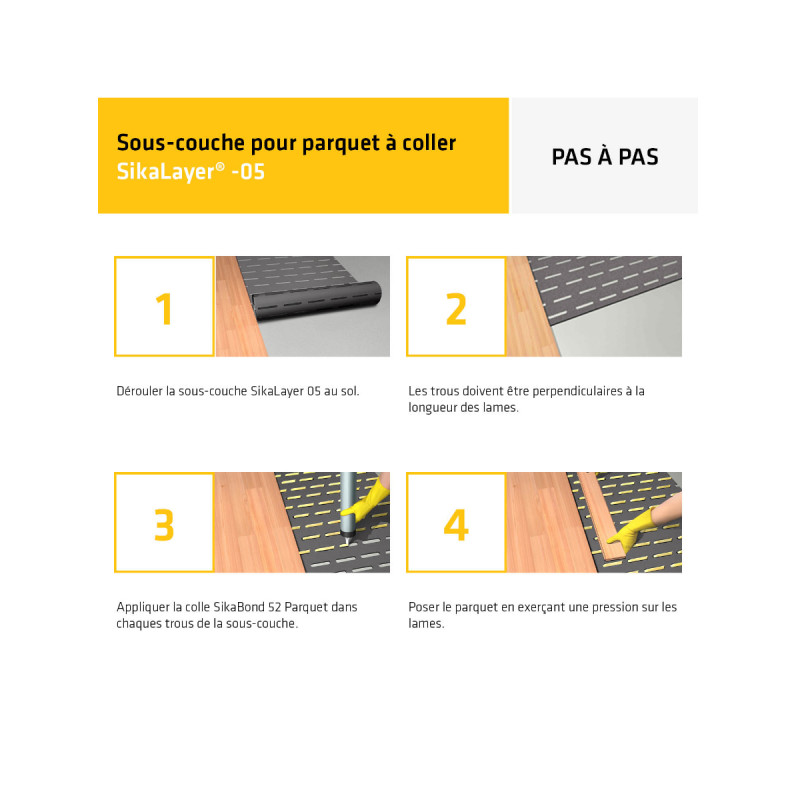 Sous-couche pour parquet à coller
SikaLayer® -05

PAS À PAS

1

Dérouler la sous-couche SikaLayer 05 au sol.

2

Les trous doivent être perpendiculaires à la longueur des lames.

3

Appliquer la colle SikaBond 52 Parquet dans chaques trous de la sous-couche.

4

Poser le parquet en exerçant une pression sur les lames.