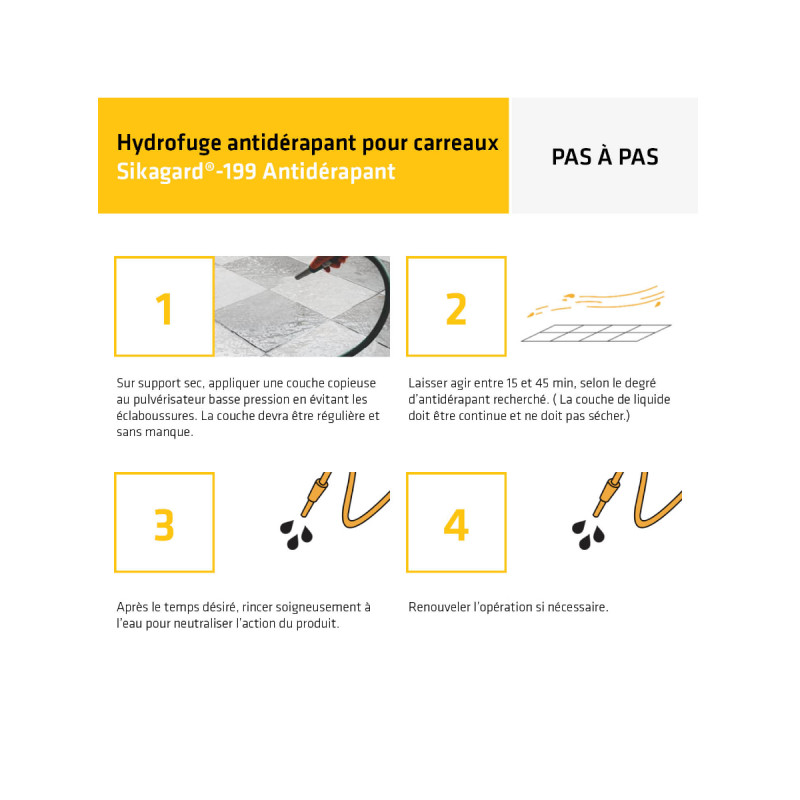 Hydrofuge antidérapant pour carreaux
Sikagard®-199 Antidérapant

PAS À PAS

1

Sur support sec, appliquer une couche copieuse au pulvérisateur basse pression en évitant les éclaboussures. La couche devra être régulière et sans manque.

2

Laisser agir entre 15 et 45 min, selon le degré d'antidérapant recherché. ( La couche de liquide doit être continue et ne doit pas sécher.)

3

Après le temps désiré, rincer soigneusement à l'eau pour neutraliser l'action du produit.

4

Renouveler l'opération si nécessaire.