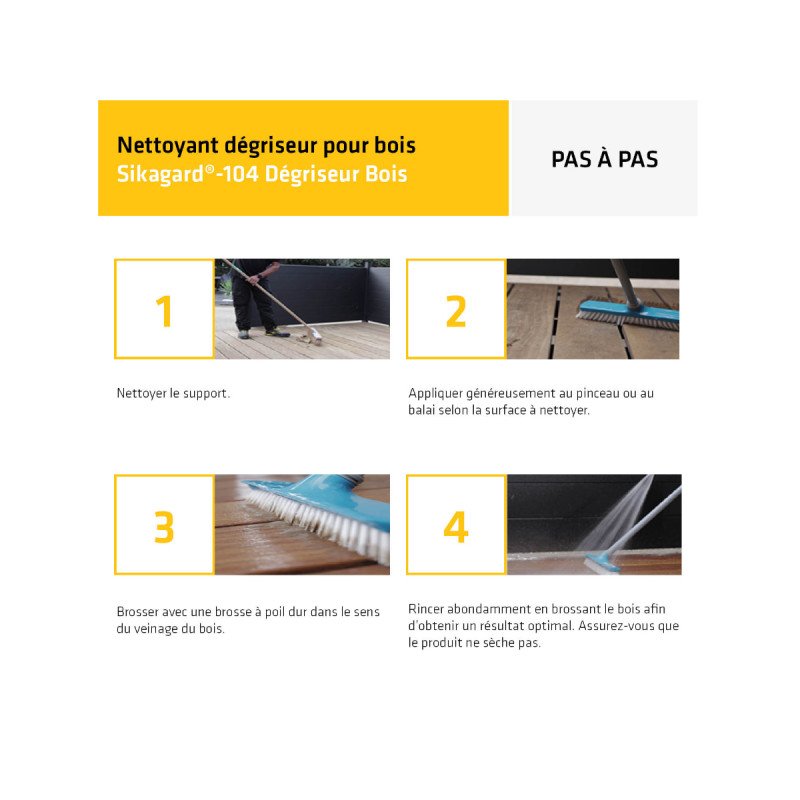 Nettoyant dégriseur pour bois
Sikagard®-104 Dégriseur Bois

PAS À PAS

1

Nettoyer le support.

2

Appliquer généreusement au pinceau ou au balai selon la surface à nettoyer.

3

Brosser avec une brosse à poil dur dans le sens du veinage du bois.

4

Rincer abondamment en brossant le bois afin d'obtenir un résultat optimal. Assurez-vous que le produit ne sèche pas.