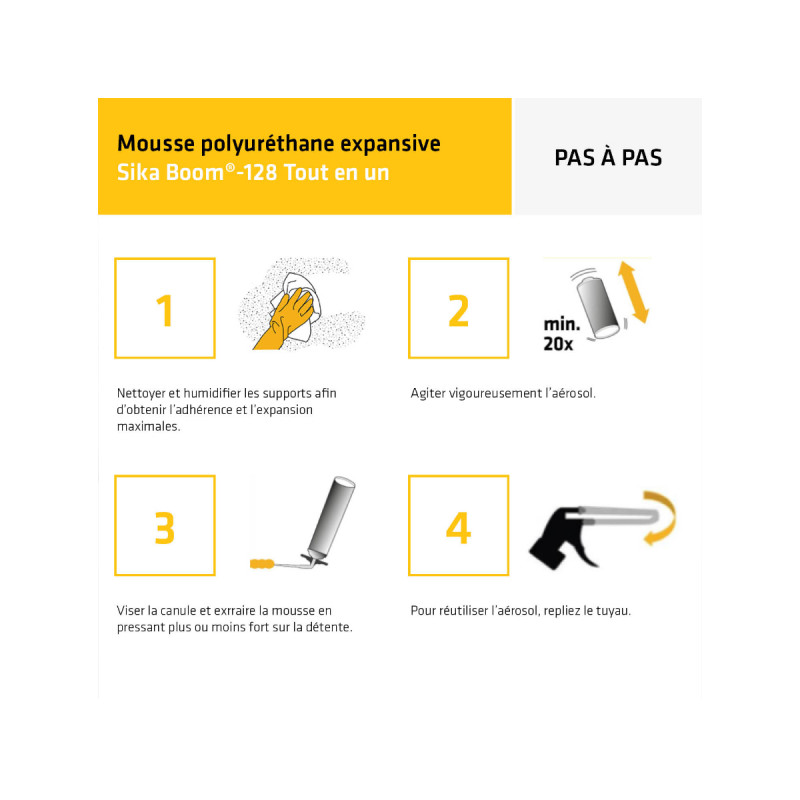 Mousse polyuréthane expansive
Sika Boom®-128 Tout en un

PAS À PAS

1

Nettoyer et humidifier les supports afin d'obtenir l'adhérence et l'expansion maximales.

2

min. 20x

Agiter vigoureusement l'aérosol.

3

Viser la canule et exrraire la mousse en pressant plus ou moins fort sur la détente.

4

Pour réutiliser l'aérosol, repliez le tuyau.