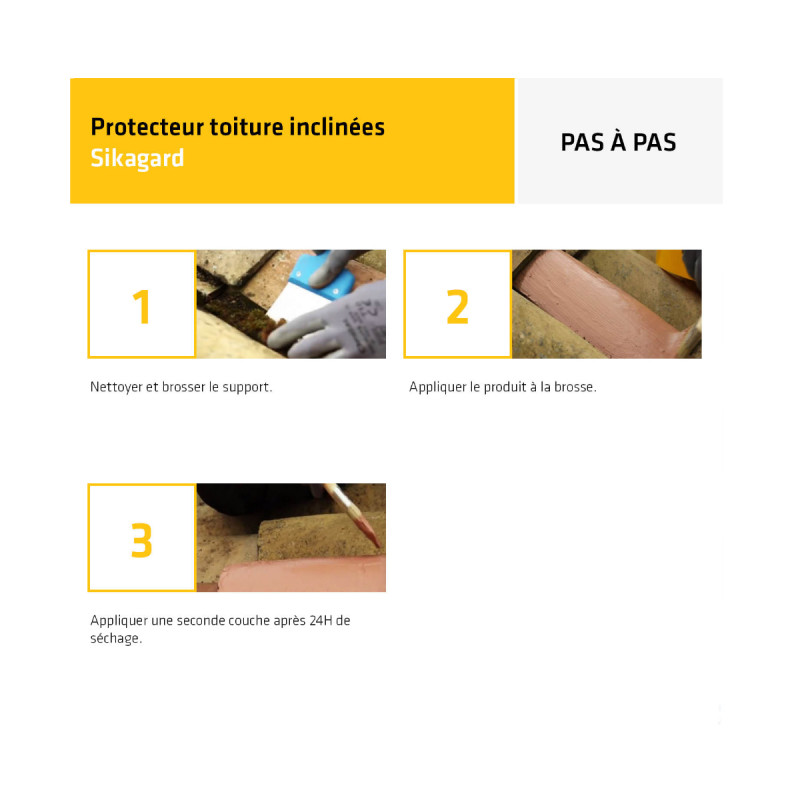 Protecteur toiture inclinées
Sikagard

PAS À PAS

1

Nettoyer et brosser le support.

2

Appliquer le produit à la brosse.

3

Appliquer une seconde couche après 24H de séchage.