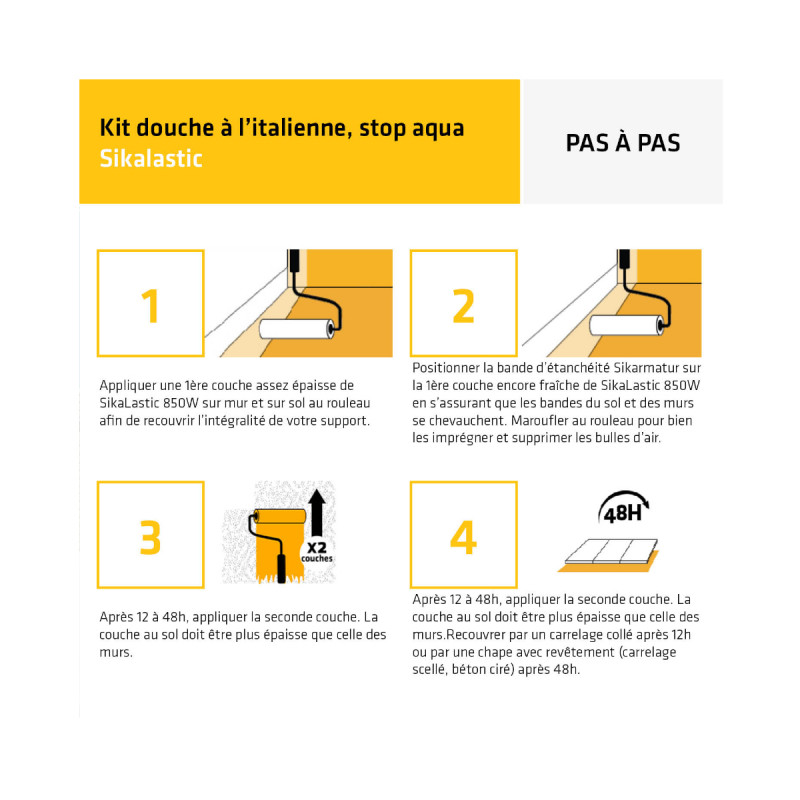 Kit douche à l'italienne, stop aqua
Sikalastic

PAS À PAS

1

Appliquer une 1ère couche assez épaisse de SikaLastic 850W sur mur et sur sol au rouleau afin de recouvrir l'intégralité de votre support.

2

Positionner la bande d'étanchéité Sikarmatur sur la 1ère couche encore fraîche de SikaLastic 850W en s'assurant que les bandes du sol et des murs se chevauchent. Maroufler au rouleau pour bien les imprégner et supprimer les bulles d'air.

3

X2
couches

Après 12 à 48h, appliquer la seconde couche. La couche au sol doit être plus épaisse que celle des murs.

4

48H

Après 12 à 48h, appliquer la seconde couche. La couche au sol doit être plus épaisse que celle des murs.Recouvrer par un carrelage collé après 12h ou par une chape avec revêtement (carrelage scellé, béton ciré) après 48h.