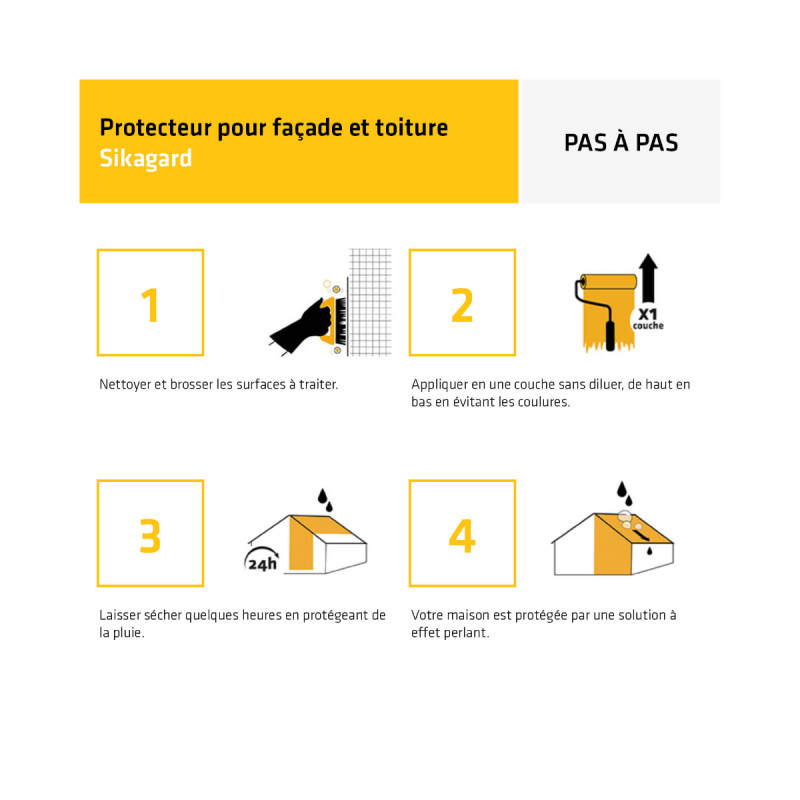 Protecteur pour façade et toiture
Sikagard

PAS À PAS

1

Nettoyer et brosser les surfaces à traiter.

2

X1
couche

Appliquer en une couche sans diluer, de haut en bas en évitant les coulures.

3

24h

Laisser sécher quelques heures en protégeant de la pluie.

4

Votre maison est protégée par une solution à effet perlant.