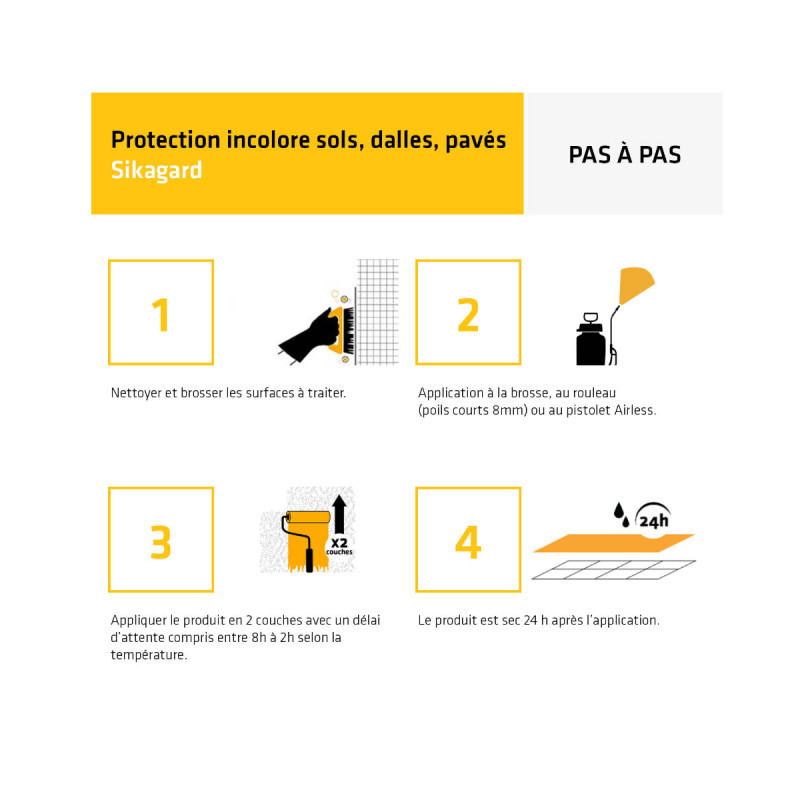 Protection incolore sols, dalles, pavés
Sikagard

PAS À PAS

1

Nettoyer et brosser les surfaces à traiter.

2

Application à la brosse, au rouleau (poils courts 8mm) ou au pistolet Airless.

3

X2
couches

Appliquer le produit en 2 couches avec un délai d'attente compris entre 8h à 2h selon la température.

4

24h

Le produit est sec 24 h après l'application.