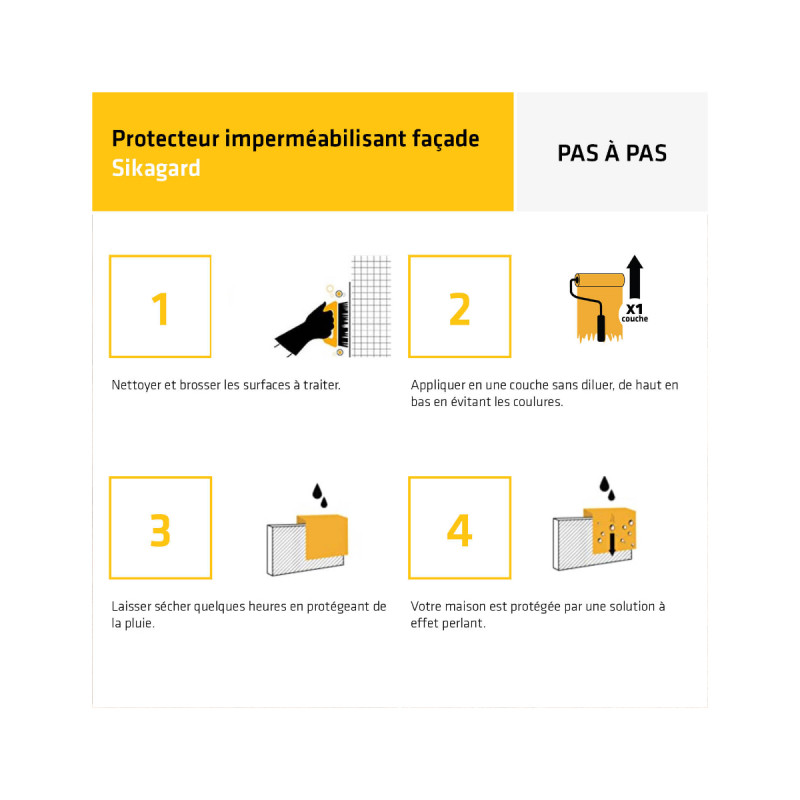 Protecteur imperméabilisant façade
Sikagard

PAS À PAS

1

Nettoyer et brosser les surfaces à traiter.

2

X1
couche

Appliquer en une couche sans diluer, de haut en bas en évitant les coulures.

3

Laisser sécher quelques heures en protégeant de la pluie.

4

Votre maison est protégée par une solution à effet perlant.